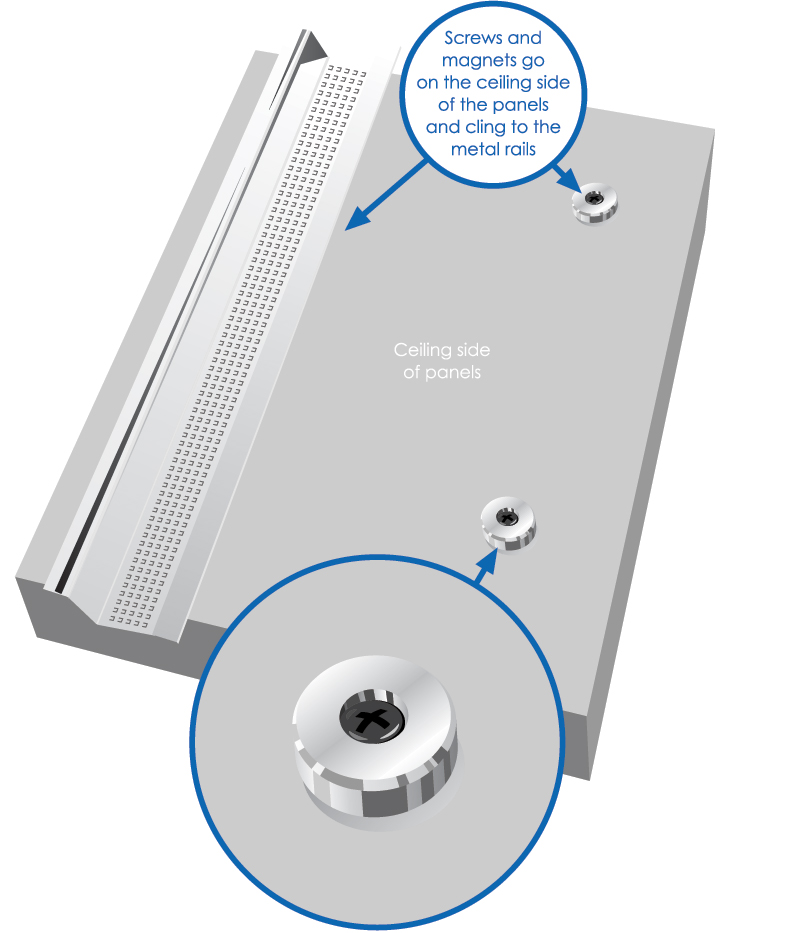 Screws and magnets go on the ceiling side of the panels and cling to the metal rails

Ceiling side of panels