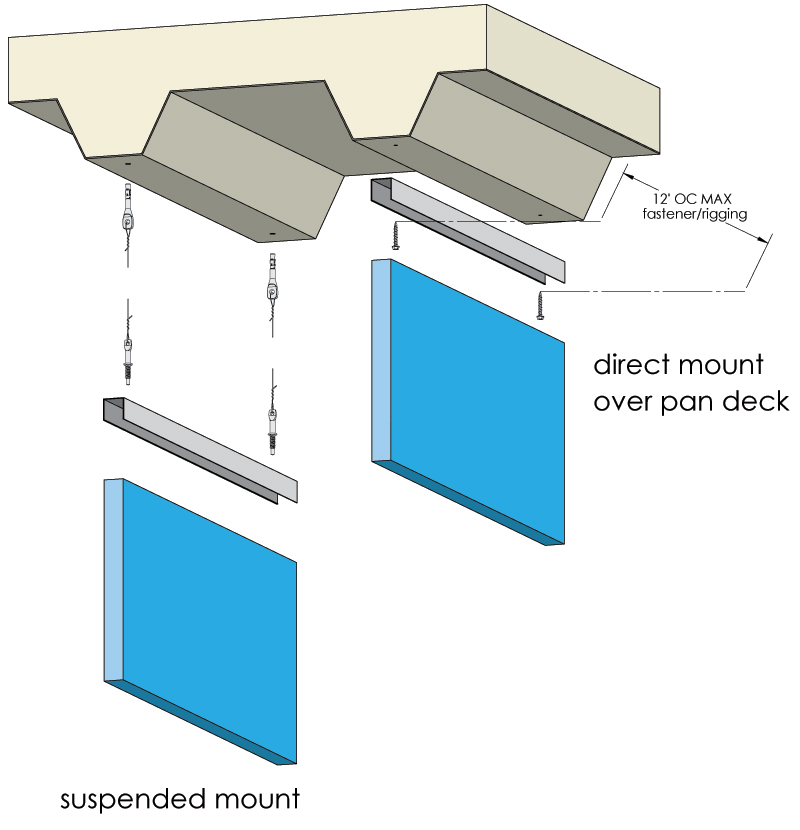 12' OC MAX
fastener/rigging

direct mount
over pan deck

suspended mount